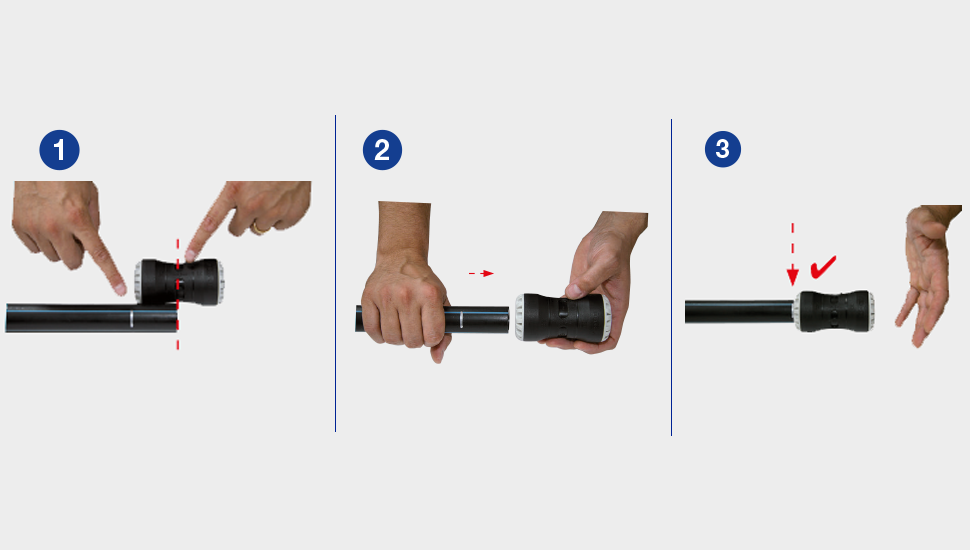 1

2

3